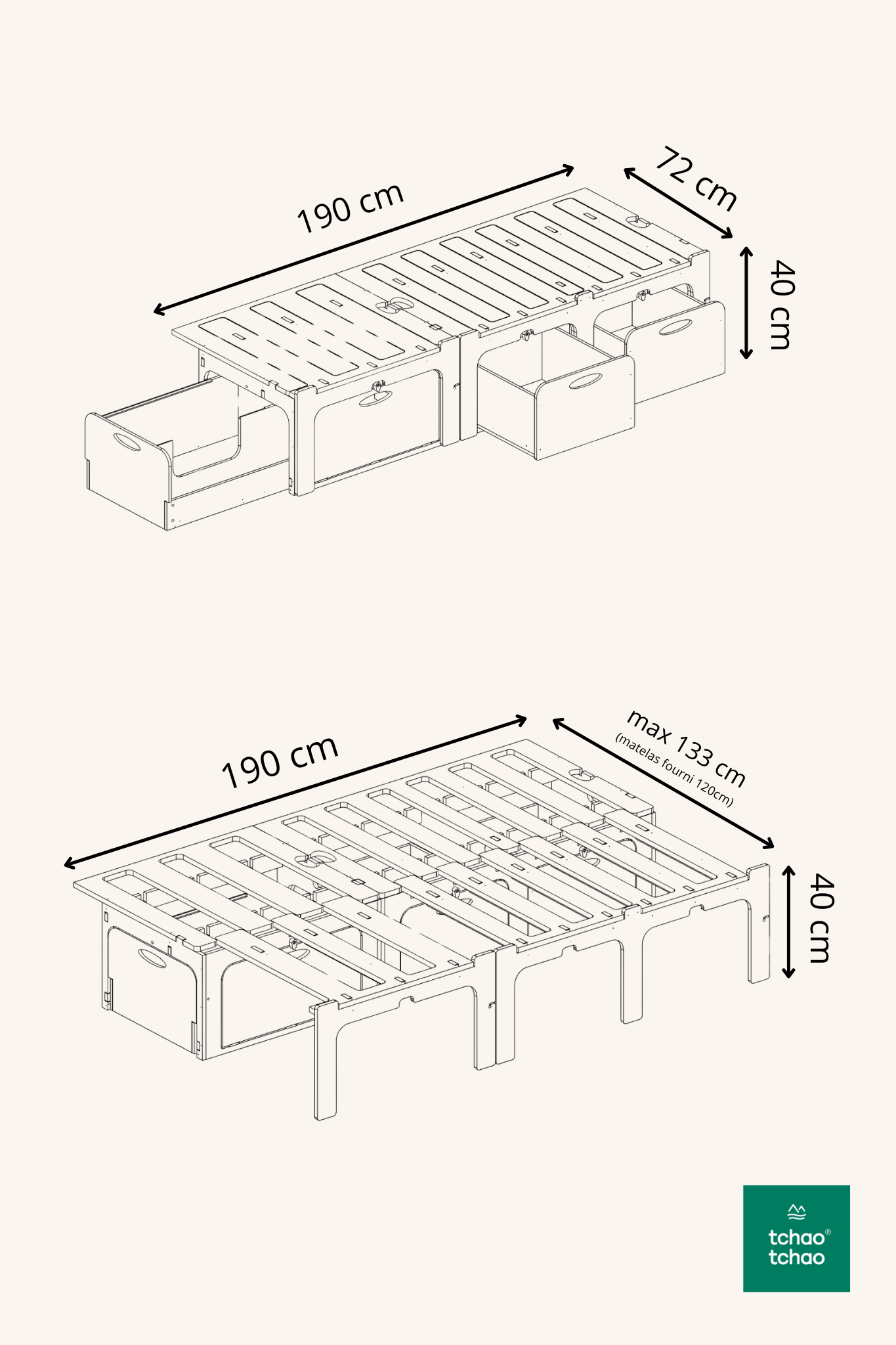 190 cm
72 cm
40 cm

190 cm
max 133 cm
(matelas fourni 120cm)
40 cm

tchao®
tchao