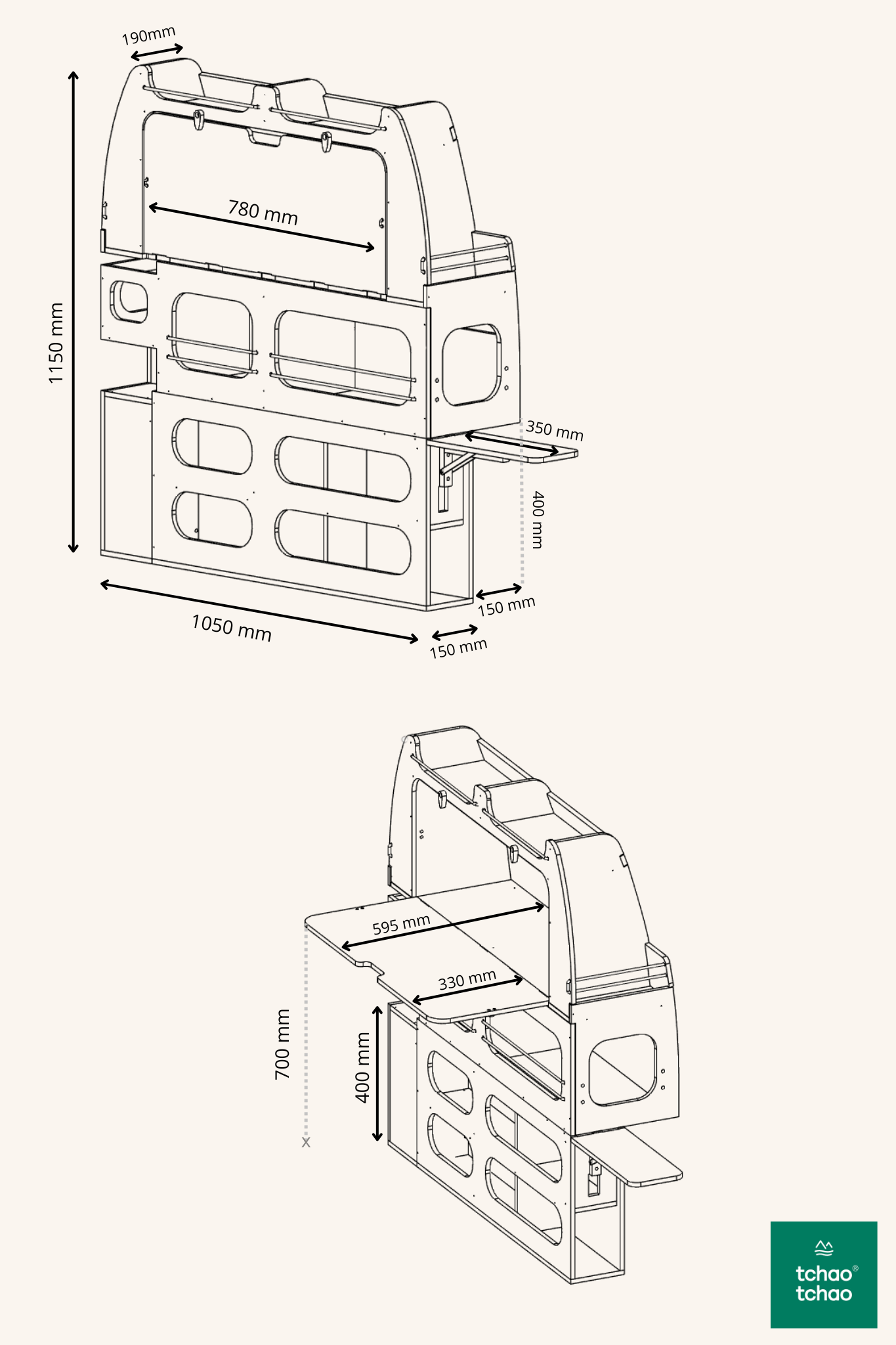 190mm

1150 mm

780 mm

350 mm

400 mm

150 mm

1050 mm

150 mm

595 mm

330 mm

700 mm

400 mm

x

tchao®
tchao